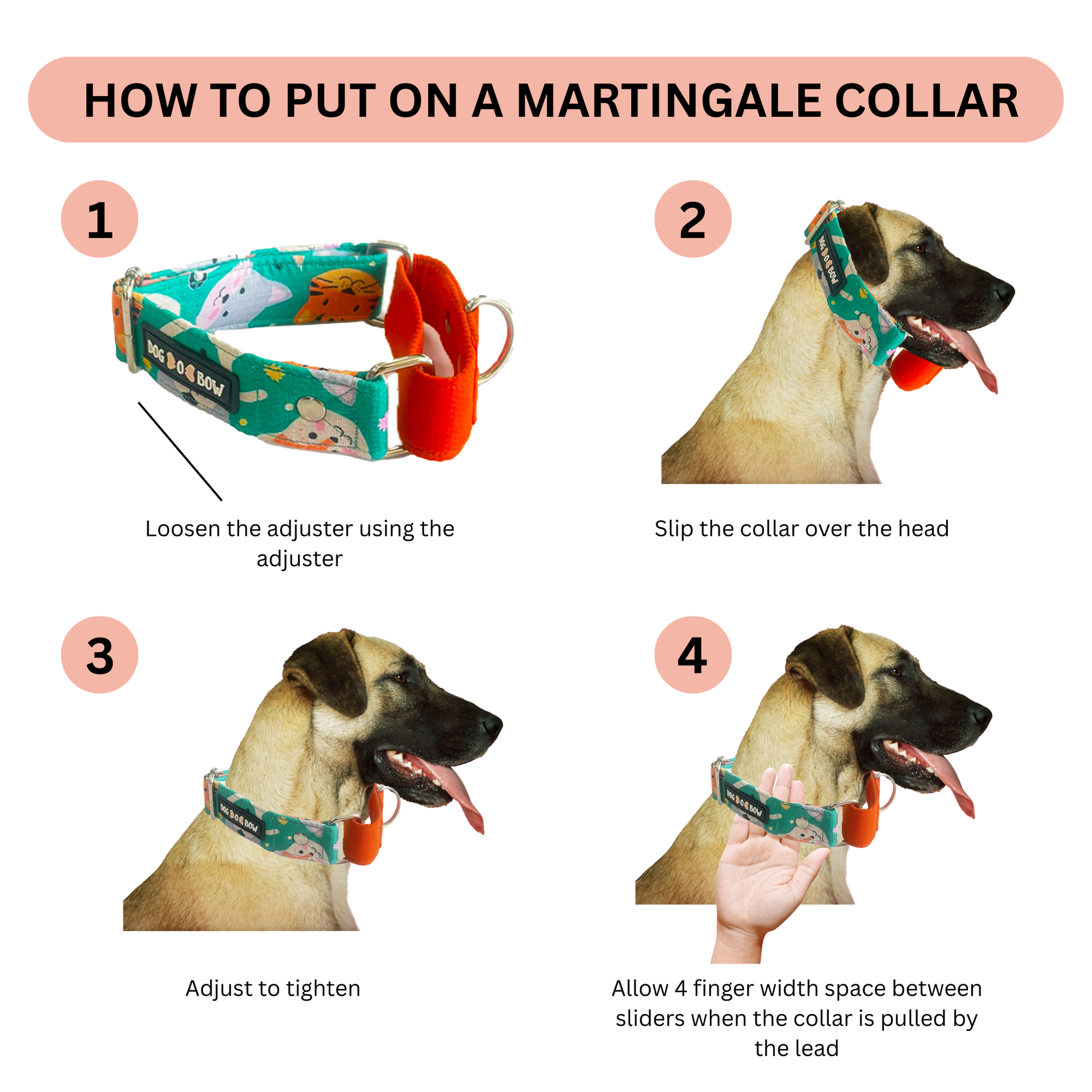 HOW TO PUT ON A MARTINGALE COLLAR

1

DOG O BOW

Loosen the adjuster using the adjuster

2

DOG O BOW

Slip the collar over the head

3

DOG O BOW

Adjust to tighten

4

DOG O BOW

Allow 4 finger width space between sliders when the collar is pulled by the lead